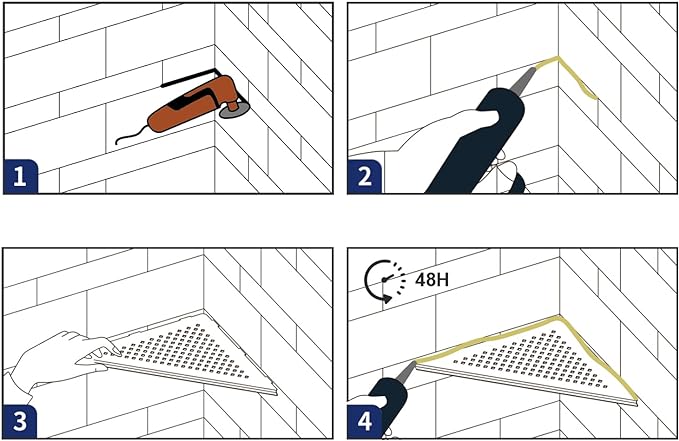 1

2

3

48H

4