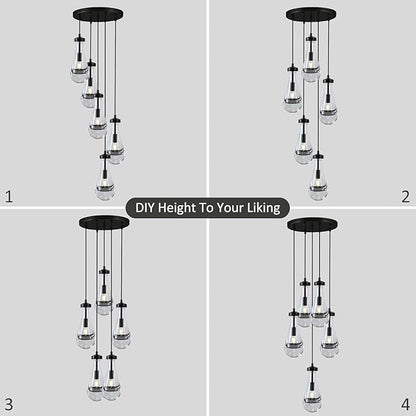 1

2

DIY Height To Your Liking

3

4