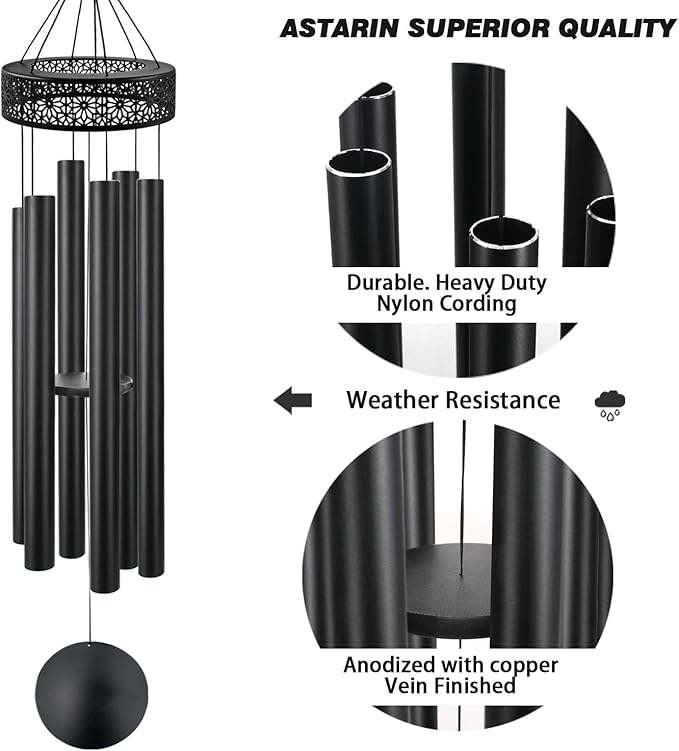 ASTARIN SUPERIOR QUALITY

Durable. Heavy Duty Nylon Cording

Weather Resistance

Anodized with copper Vein Finished