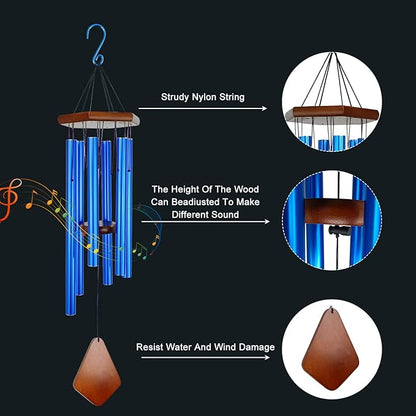 Strudy Nylon String

The Height Of The Wood Can Beadiusted To Make Different Sound

Resist Water And Wind Damage