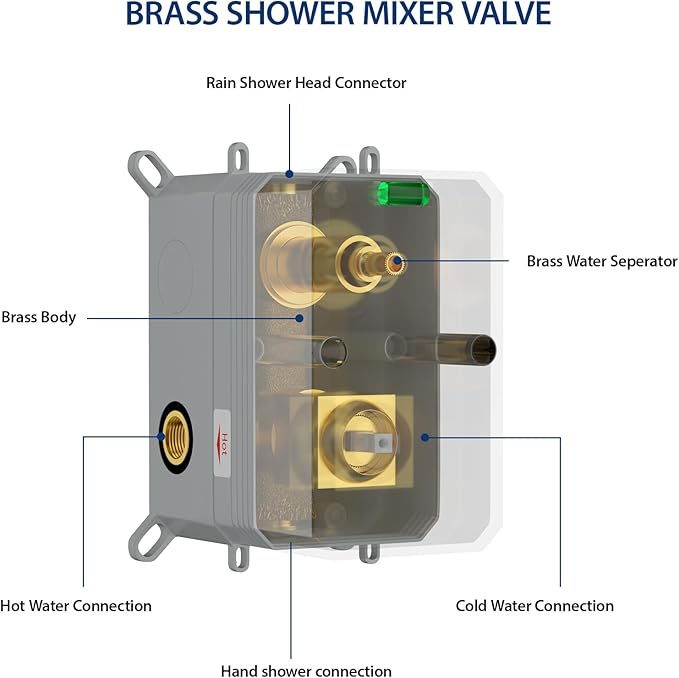 BRASS SHOWER MIXER VALVE

Rain Shower Head Connector

Brass Water Seperator

Brass Body

Hot

Hot Water Connection

Cold Water Connection

Hand shower connection