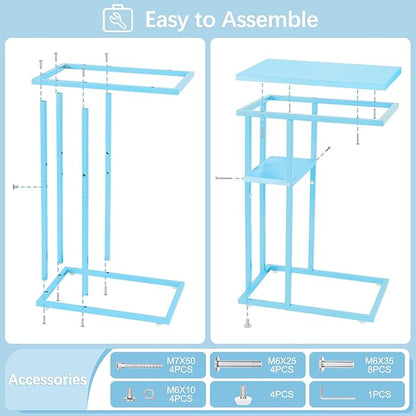 Easy to Assemble

Accessories

M7X50
4PCS

M6X25
4PCS

M6X35
8PCS

M6X10
4PCS

4PCS

1PCS