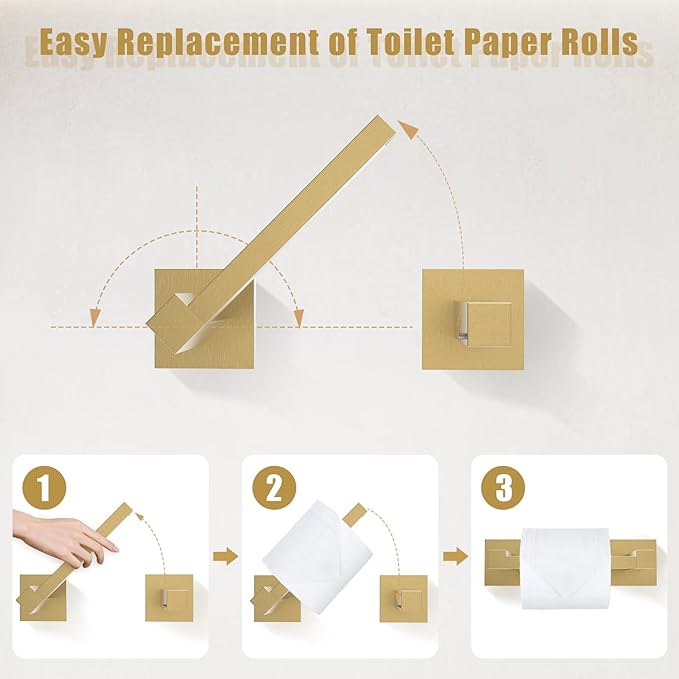 Easy Replacement of Toilet Paper Rolls

1

2

3