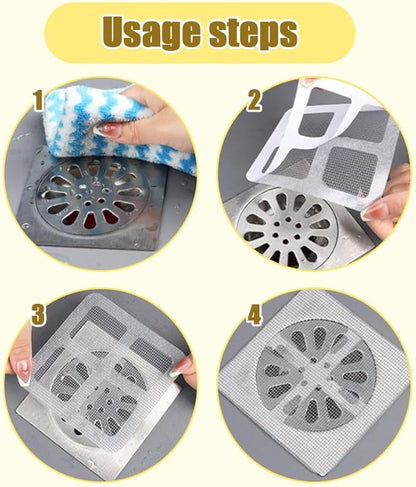 Usage steps

1

2

3

4