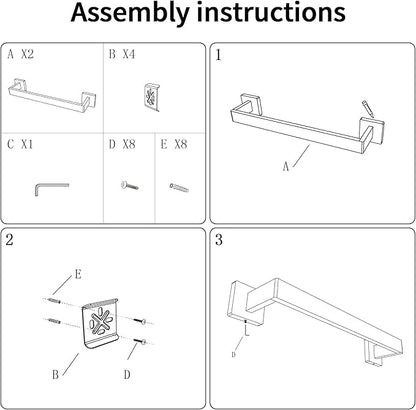 Assembly instructions

A X2

B X4

C X1

D X8

E X8

1

A

2

E

B

D

3

D