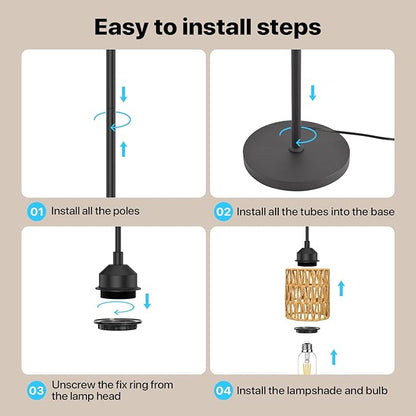 Easy to install steps

01 Install all the poles

02 Install all the tubes into the base

03 Unscrew the fix ring from the lamp head

04 Install the lampshade and bulb