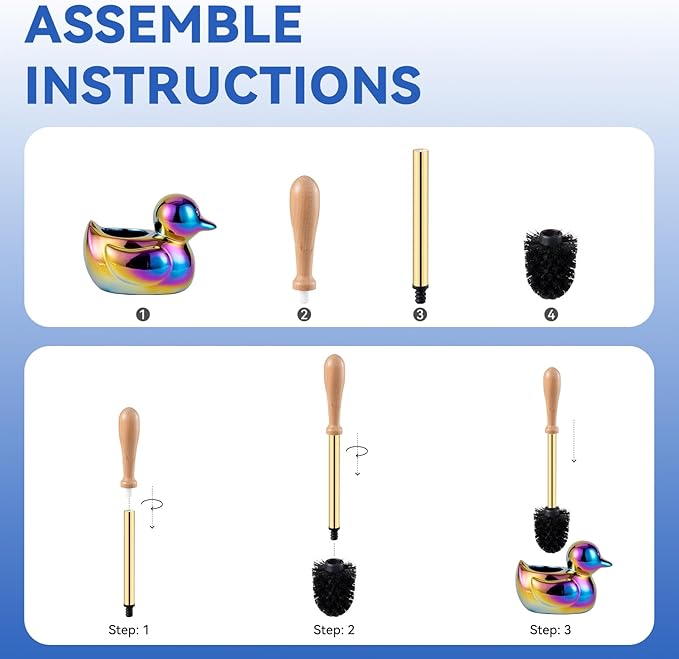 ASSEMBLE INSTRUCTIONS

❶ ❷ ❸ ❹

Step: 1
Step: 2
Step: 3