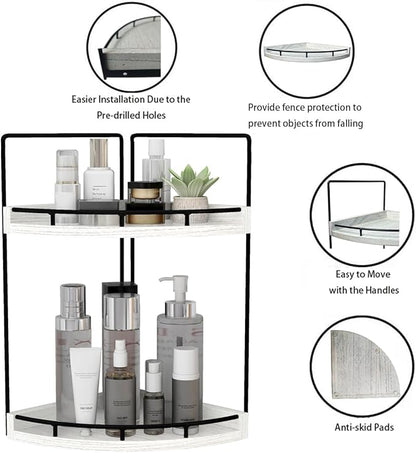 Easier Installation Due to the Pre-drilled Holes

Provide fence protection to prevent objects from falling

Easy to Move with the Handles

Anti-skid Pads