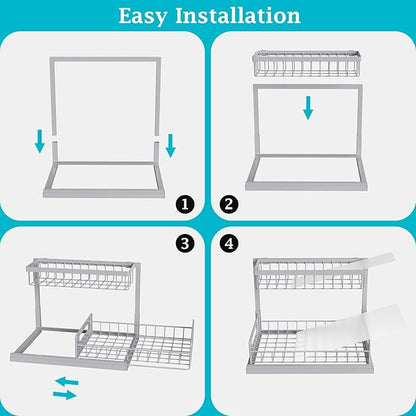 Easy Installation

1

2

3

4