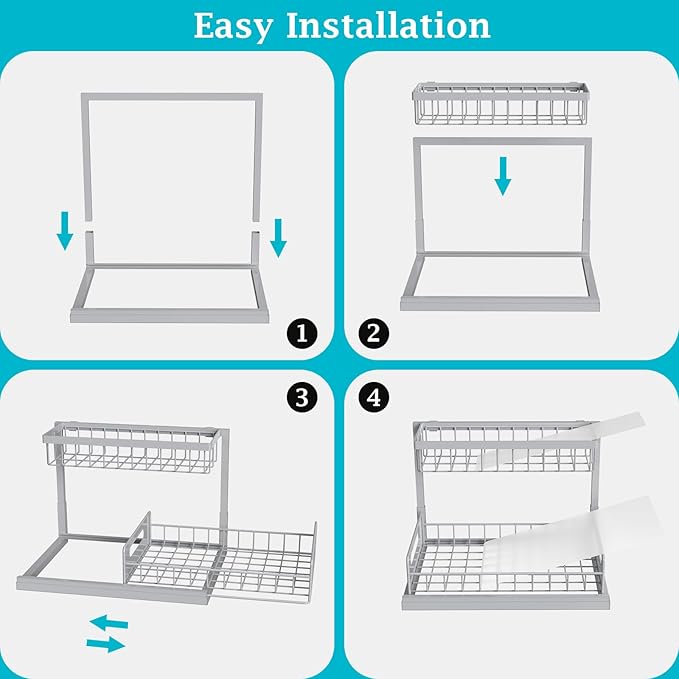 Easy Installation

1

2

3

4