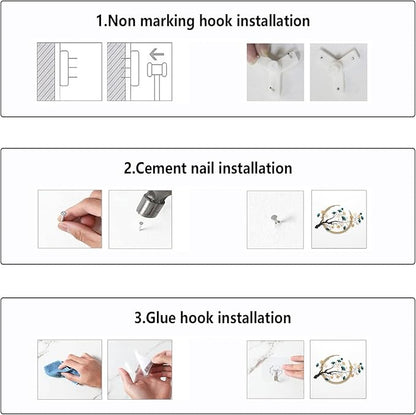 1.Non marking hook installation

2.Cement nail installation

3.Glue hook installation