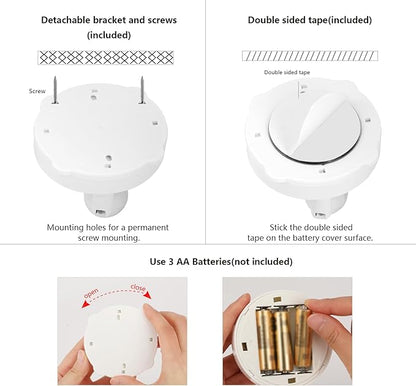 Detachable bracket and screws (included)

Screw

Mounting holes for a permanent screw mounting.

Double sided tape(included)

Double sided tape

Stick the double sided tape on the battery cover surface.

Use 3 AA Batteries(not included)

open

close