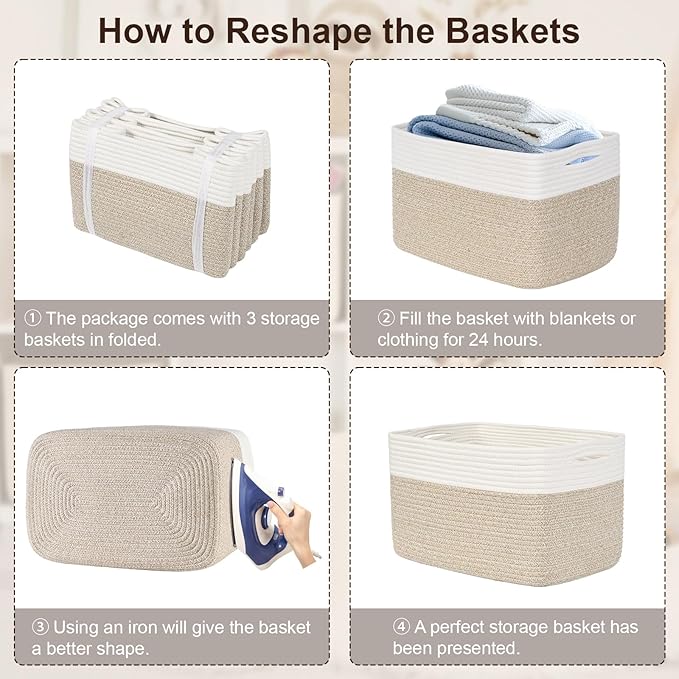 How to Reshape the Baskets

① The package comes with 3 storage baskets in folded.

② Fill the basket with blankets or clothing for 24 hours.

③ Using an iron will give the basket a better shape.

④ A perfect storage basket has been presented.