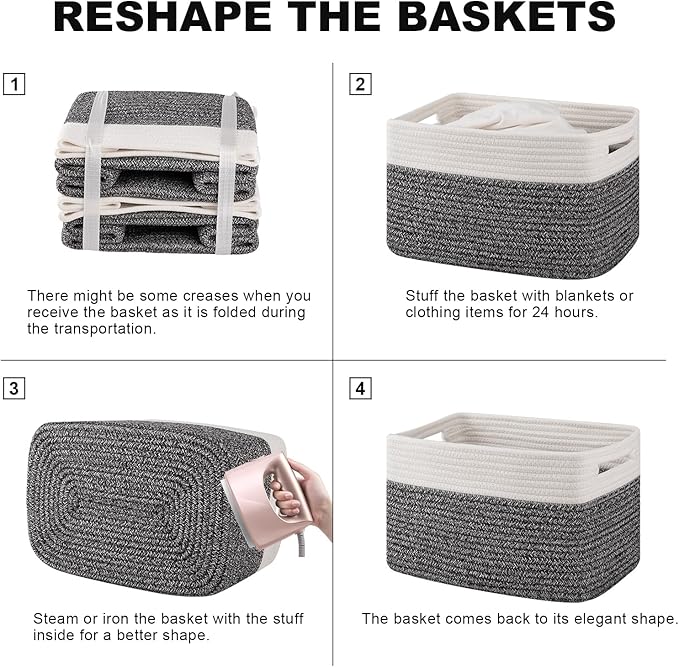 RESHAPE THE BASKETS

1

There might be some creases when you receive the basket as it is folded during the transportation.

2

Stuff the basket with blankets or clothing items for 24 hours.

3

Steam or iron the basket with the stuff inside for a better shape.

4

The basket comes back to its elegant shape.