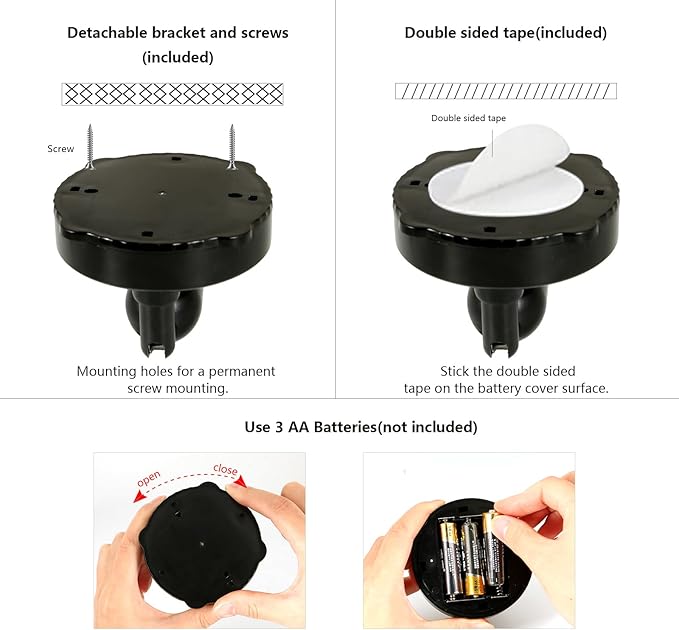 Detachable bracket and screws (included)

Screw

Mounting holes for a permanent screw mounting.

Double sided tape(included)

Double sided tape

Stick the double sided tape on the battery cover surface.

Use 3 AA Batteries(not included)

open

close