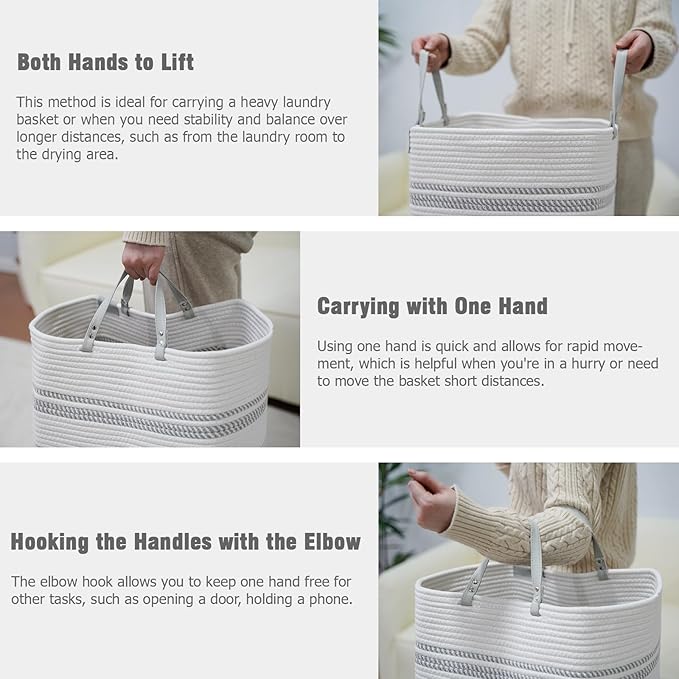 Both Hands to Lift

This method is ideal for carrying a heavy laundry basket or when you need stability and balance over longer distances, such as from the laundry room to the drying area.

Carrying with One Hand

Using one hand is quick and allows for rapid movement, which is helpful when you're in a hurry or need to move the basket short distances.

Hooking the Handles with the Elbow

The elbow hook allows you to keep one hand free for other tasks, such as opening a door, holding a phone.