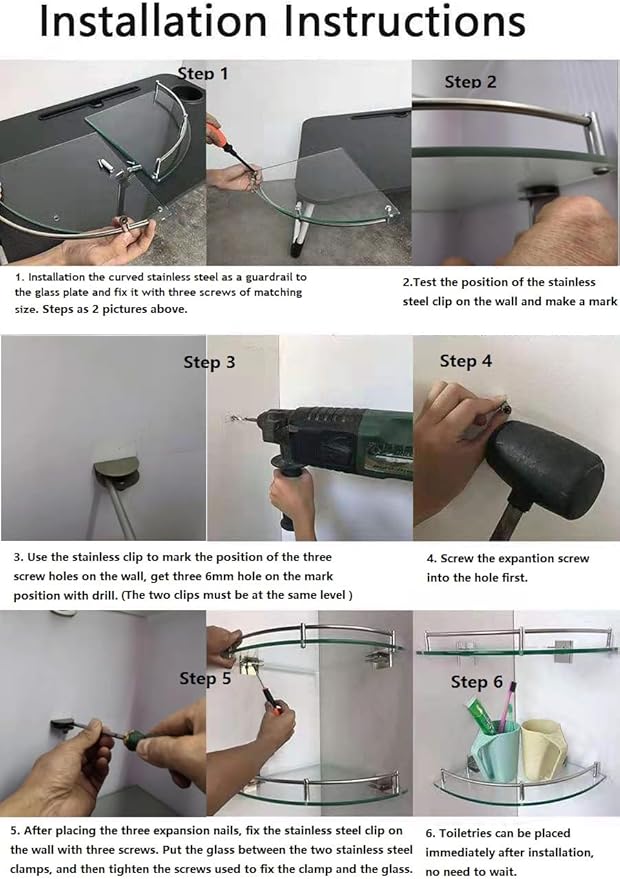 Installation Instructions

Step 1

Step 2

1. Installation the curved stainless steel as a guardrail to the glass plate and fix it with three screws of matching size. Steps as 2 pictures above.

2.Test the position of the stainless steel clip on the wall and make a mark

Step 3

Step 4

3. Use the stainless clip to mark the position of the three screw holes on the wall, get three 6mm hole on the mark position with drill. (The two clips must be at the same level )

4. Screw the expantion screw into the hole first.

Step 5

Step 6

5. After placing the three expansion nails, fix the stainless steel clip on the wall with three screws. Put the glass between the two stainless steel clamps, and then tighten the screws used to fix the clamp and the glass.

6. Toiletries can be placed immediately after installation, no need to wait.