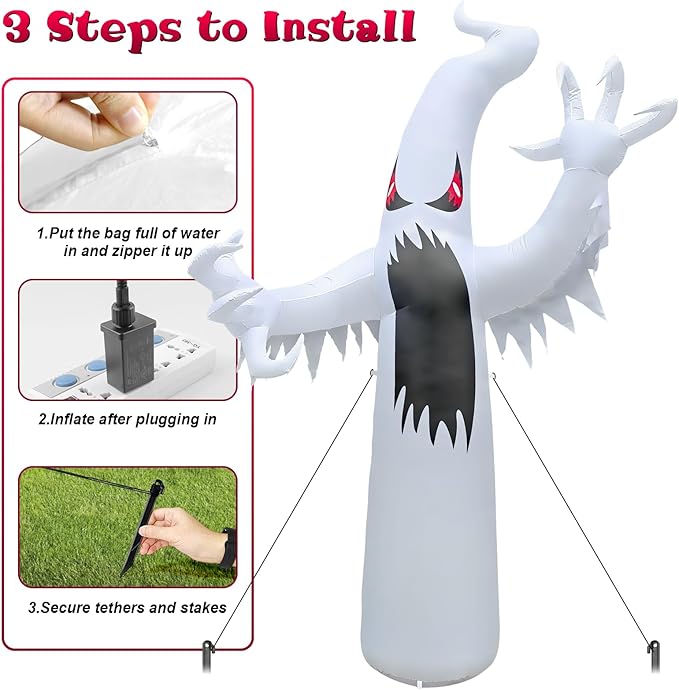 3 Steps to Install

1.Put the bag full of water in and zipper it up

2.Inflate after plugging in

3.Secure tethers and stakes