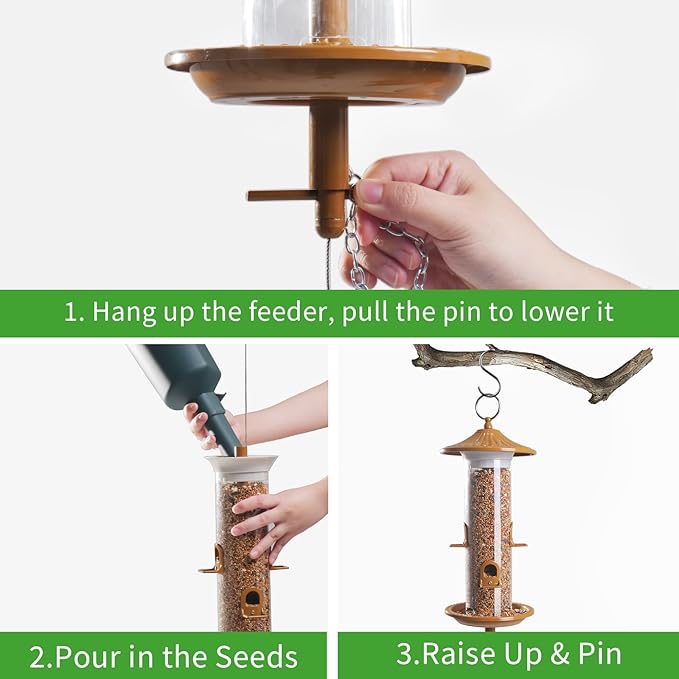 1. Hang up the feeder, pull the pin to lower it

2.Pour in the Seeds

3.Raise Up & Pin