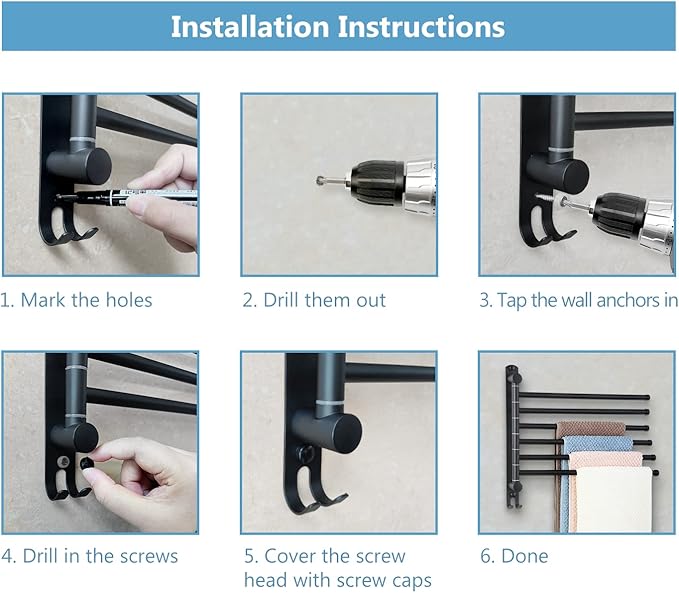 Installation Instructions

1. Mark the holes

2. Drill them out

3. Tap the wall anchors in

4. Drill in the screws

5. Cover the screw head with screw caps

6. Done