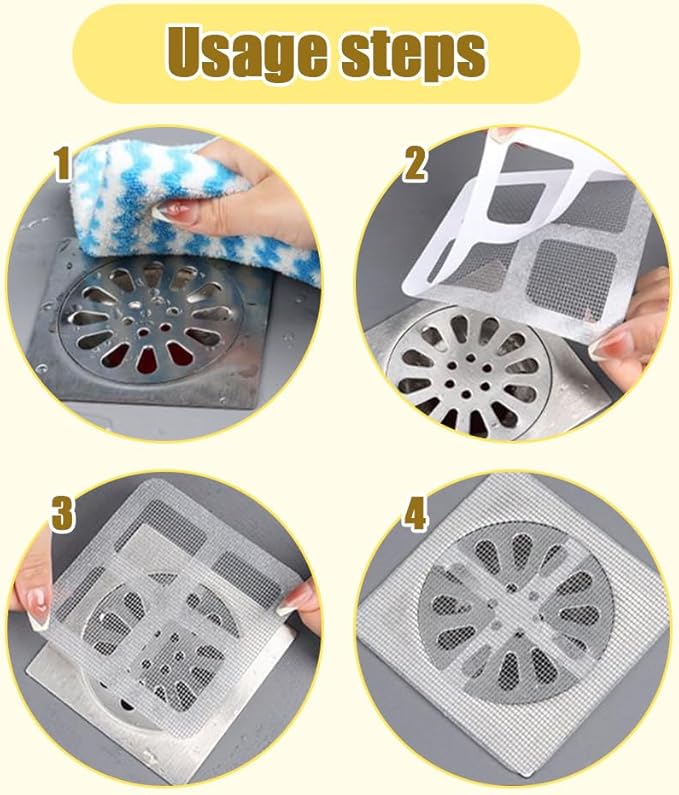 Usage steps

1

2

3

4